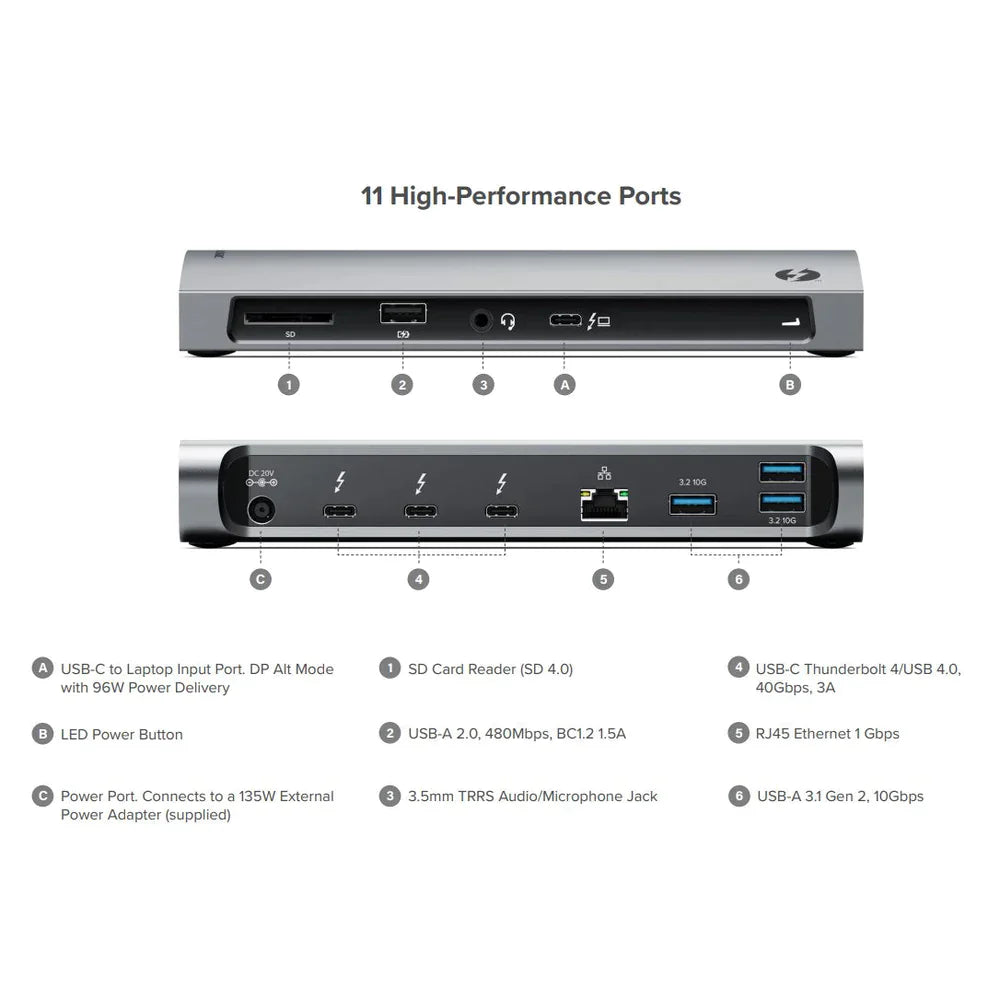 11 High-Performance Ports

SD

1 2 3 A B

DC 20V

3.2 10G

3.2 10G

C 4 5 6

A USB-C to Laptop Input Port. DP Alt Mode with 96W Power Delivery

B LED Power Button

C Power Port. Connects to a 135W External Power Adapter (supplied)

1 SD Card Reader (SD 4.0)

2 USB-A 2.0, 480Mbps, BC1.2 1.5A

3 3.5mm TRRS Audio/Microphone Jack

4 USB-C Thunderbolt 4/USB 4.0, 40Gbps, 3A

5 RJ45 Ethernet 1 Gbps

6 USB-A 3.1 Gen 2, 10Gbps